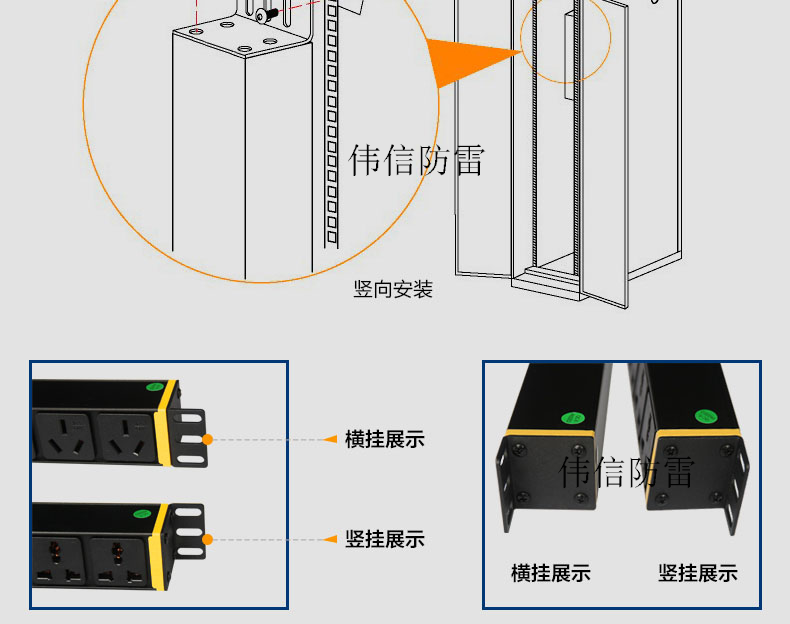 伟信防雷

竖向安装

横挂展示

竖挂展示

伟信防雷

横挂展示

竖挂展示